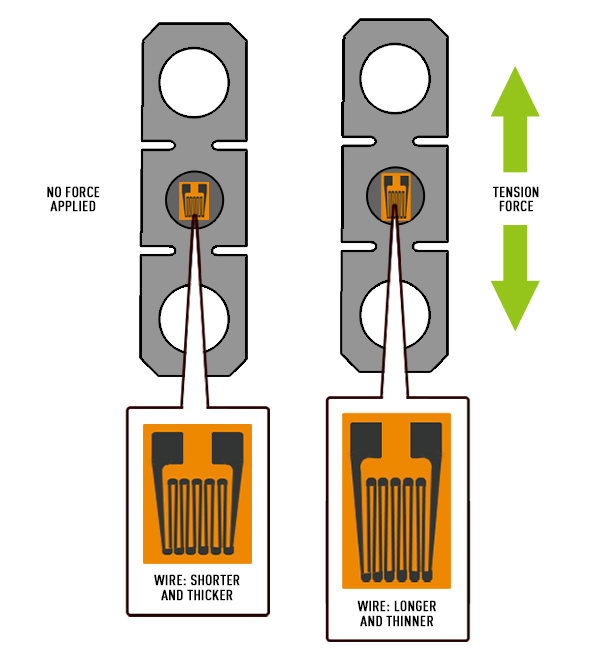 NO FORCE APPLIED

TENSION FORCE

WIRE: SHORTER AND THICKER

WIRE: LONGER AND THINNER